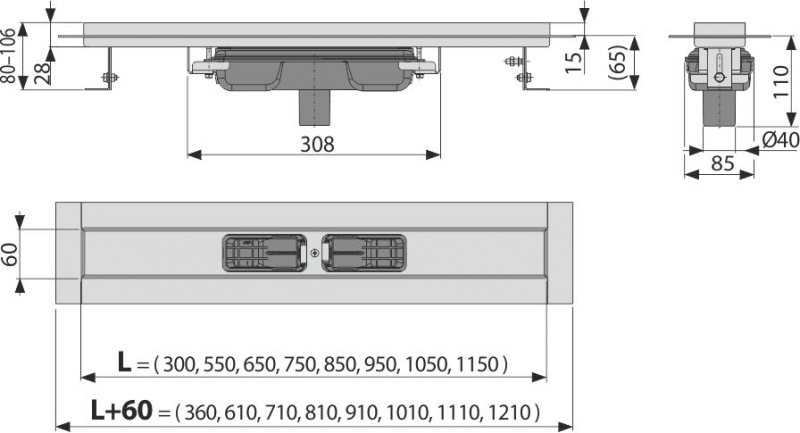 80–106
28
15
(65)
308
110
Ø40
85
60
L = ( 300, 550, 650, 750, 850, 950, 1050, 1150 )
L+60 = ( 360, 610, 710, 810, 910, 1010, 1110, 1210 )